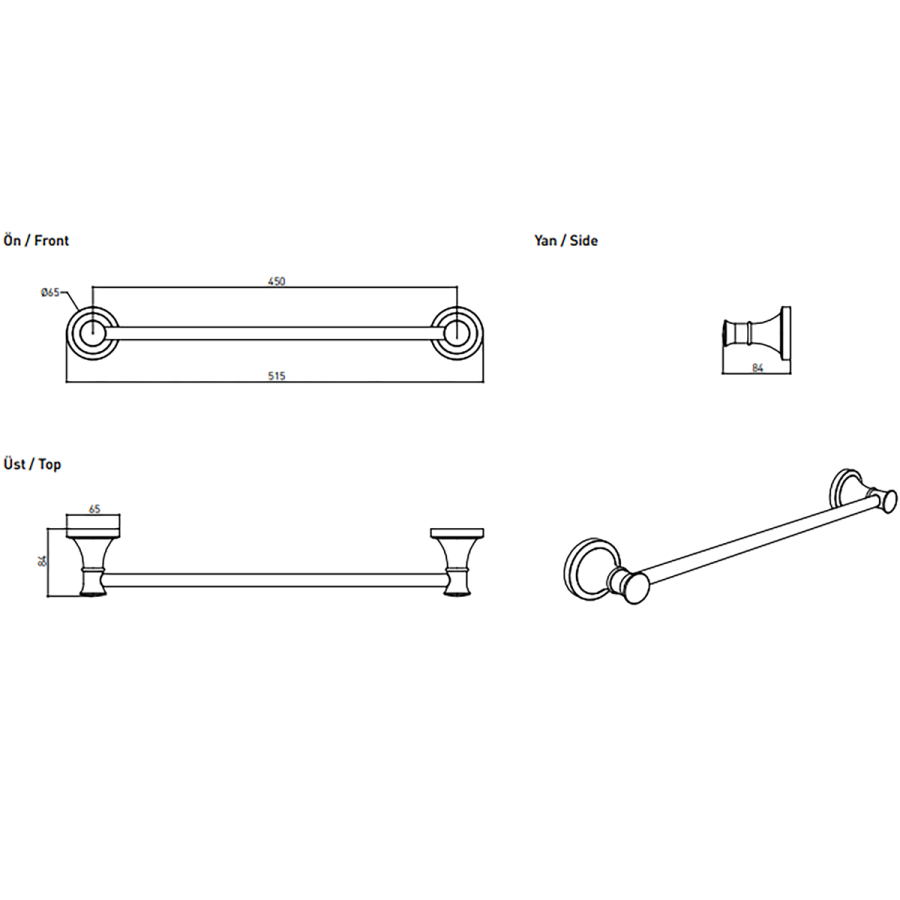 Ön / Front

Ø65

450

515

Yan / Side

84

Üst / Top

65

84