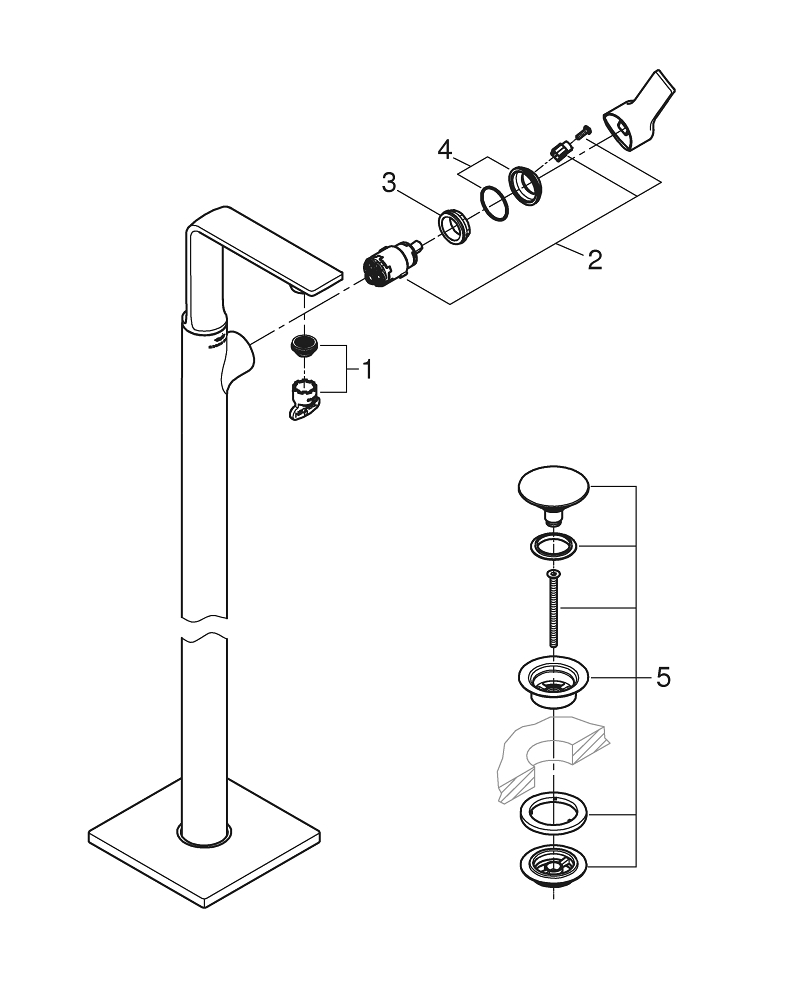 4
3
2
1
5