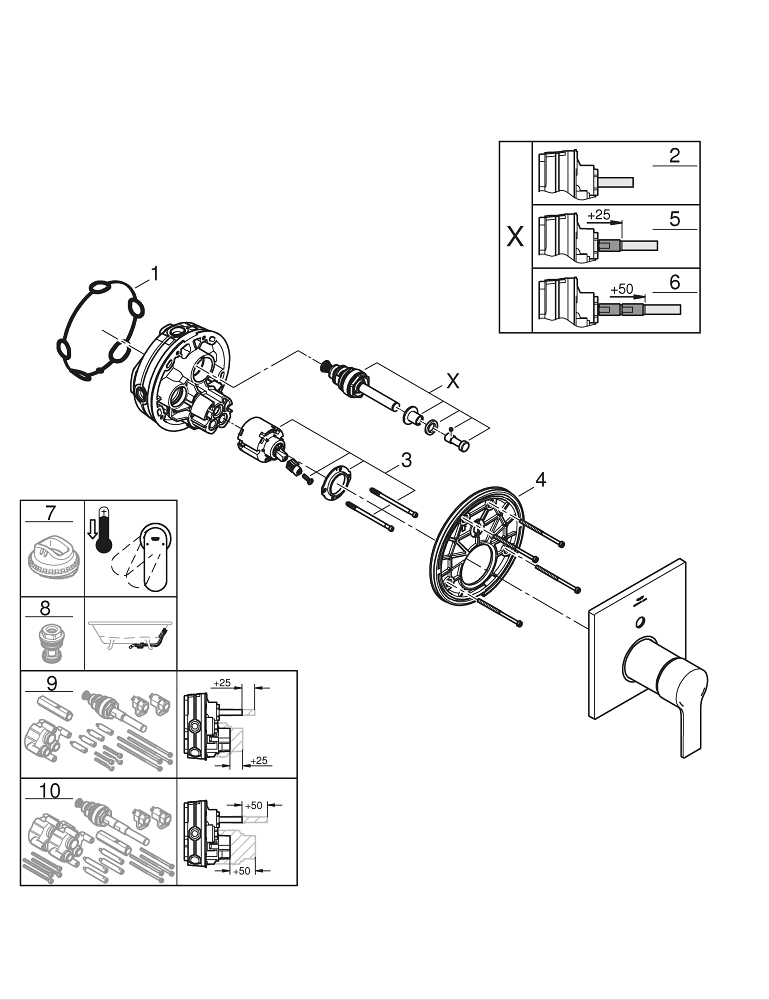 X

2

+25

5

+50

6

1

X

3

4

7

8

9

+25

+25

10

+50

+50