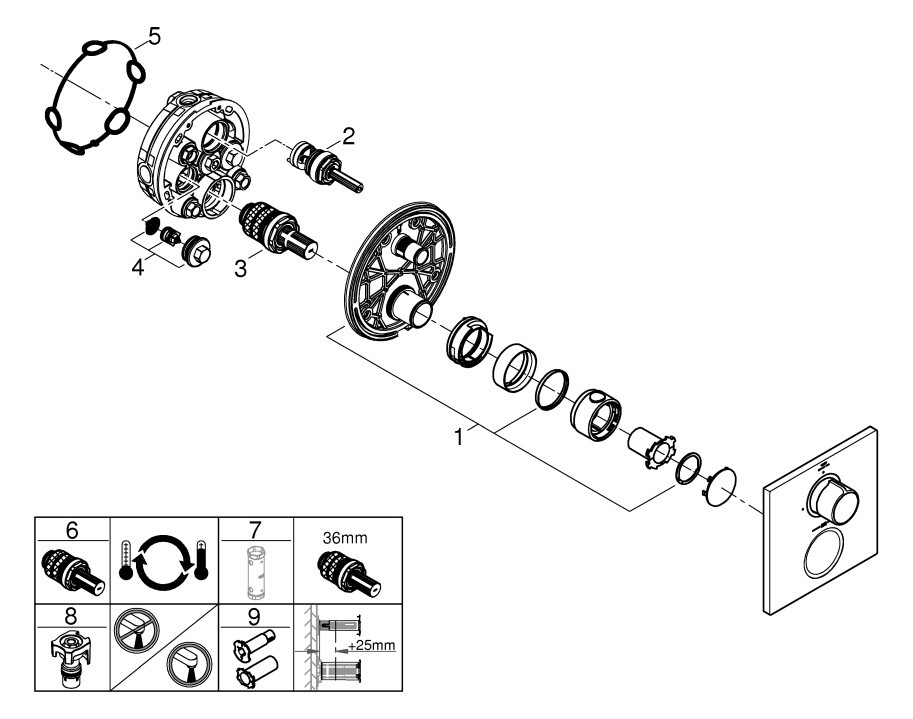 5
2
4
3
1
6
7
36mm
8
9
+25mm