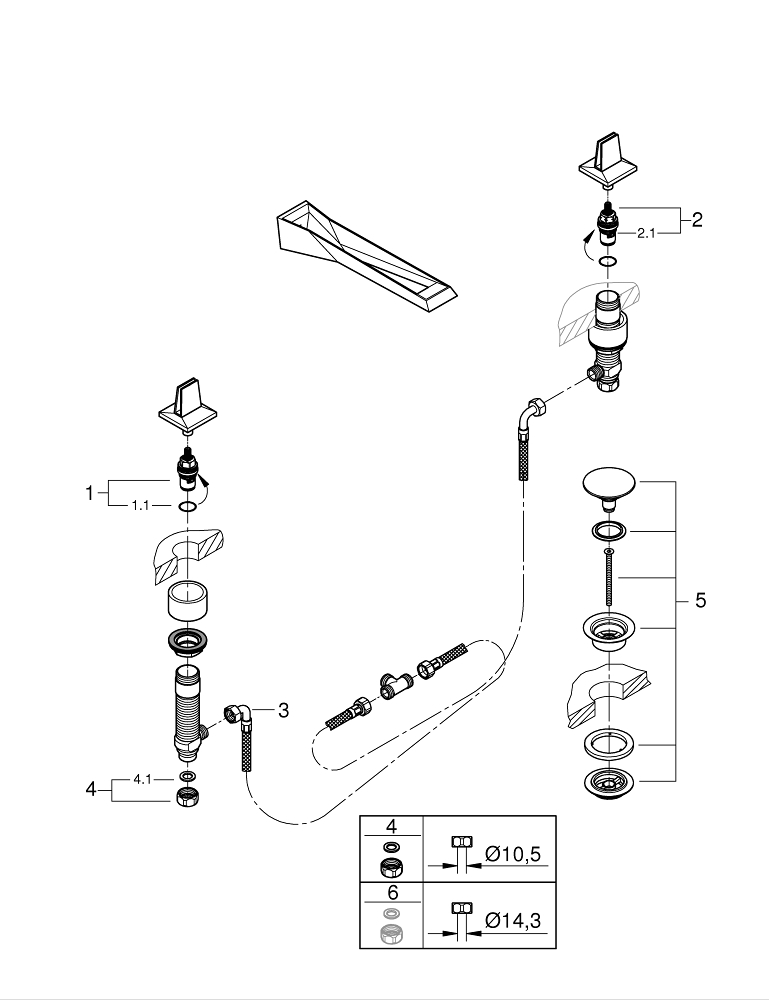 2
2.1
1
1.1
3
5
4
4.1

| 4 | Ø10,5 |
|---|---|
| 6 | Ø14,3 |