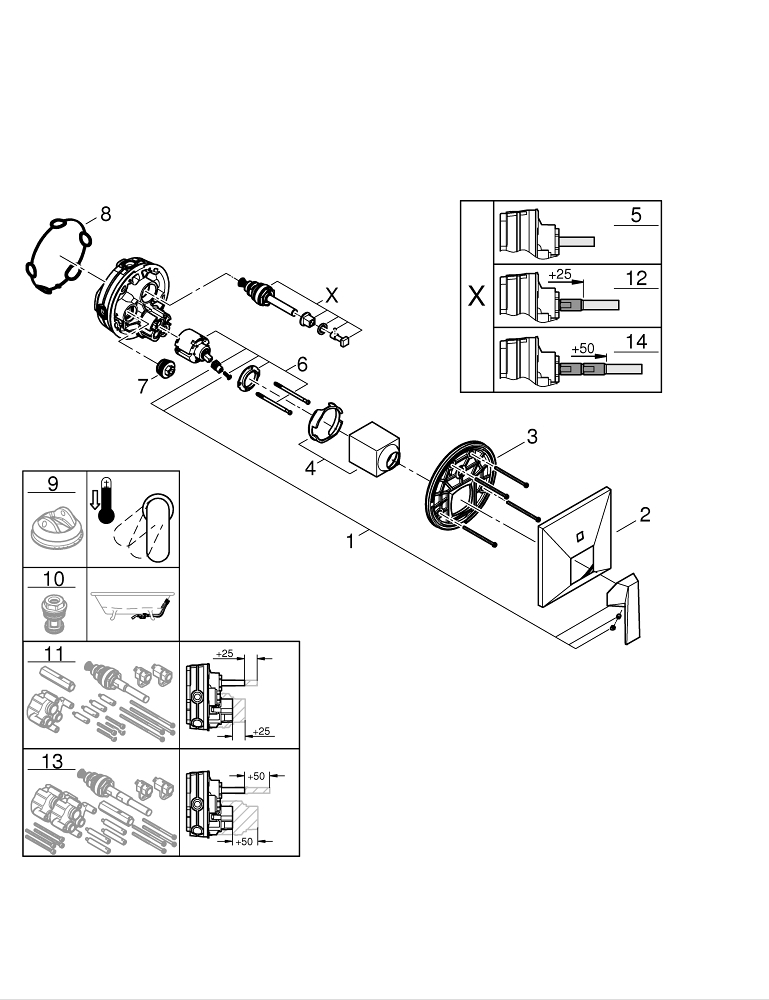 8
X
6
7
4
3
2
1
X
5
+25
12
+50
14
9
10
11
+25
+25
13
+50
+50