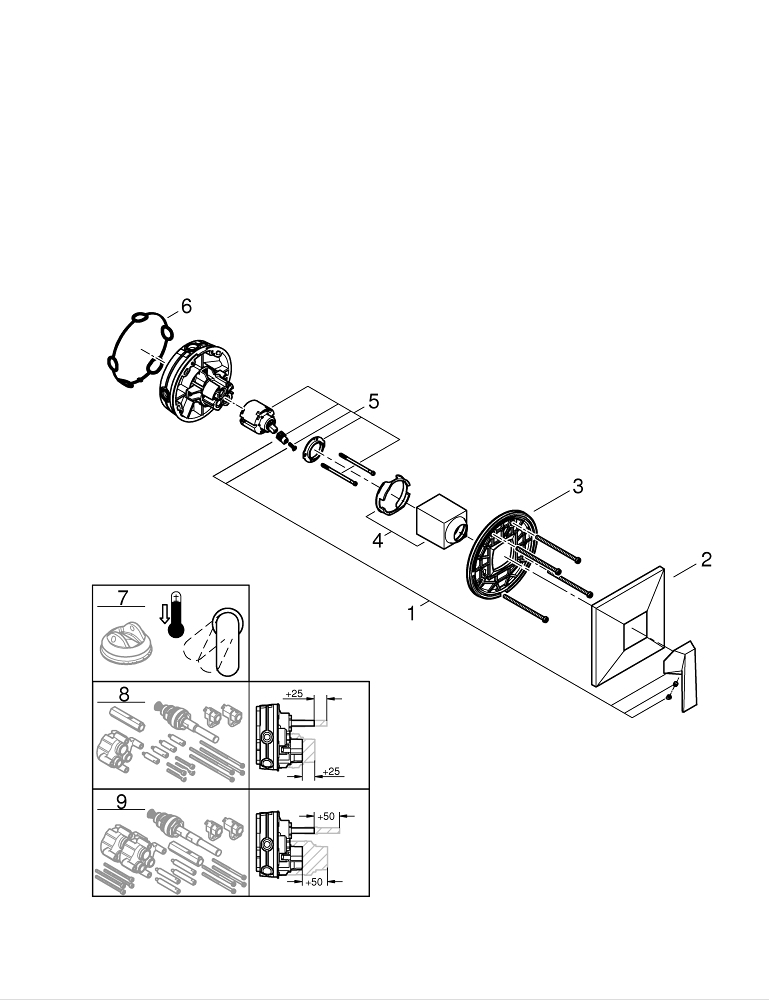 6
5
3
4
2
1
7
8
+25
+25
9
+50
+50