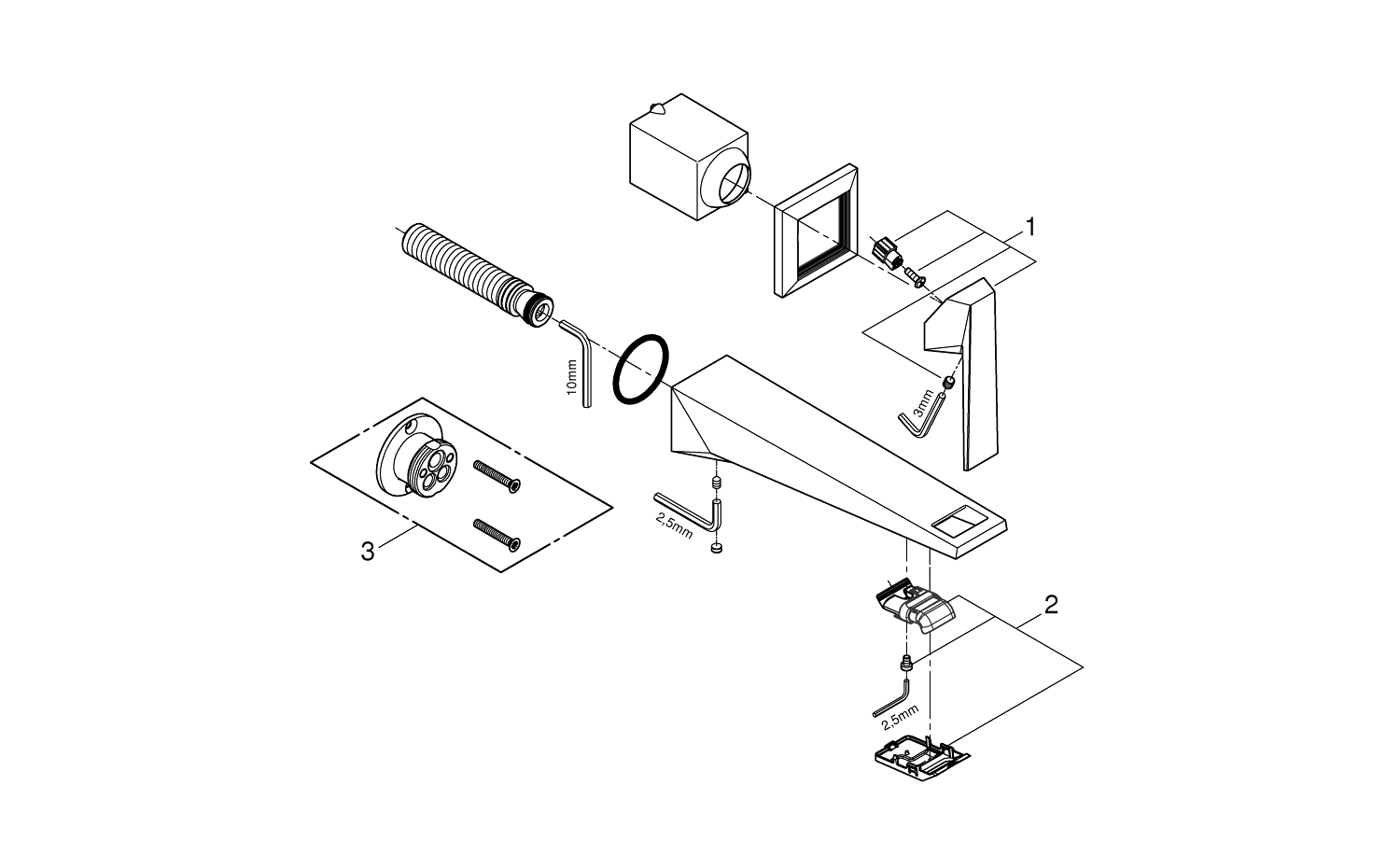 1

10mm

3mm

2,5mm

3

2

2,5mm