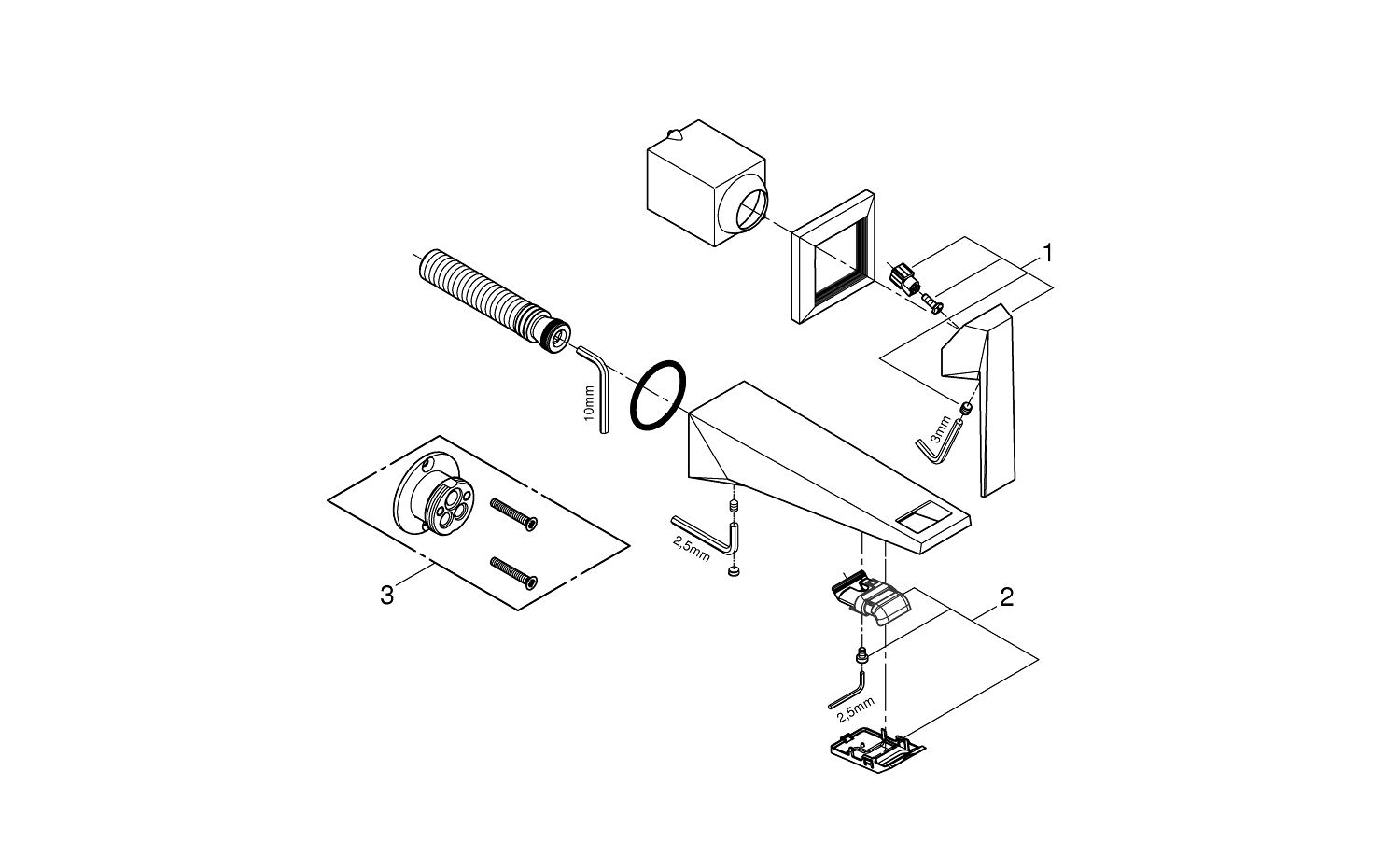 1

10mm

3mm

2,5mm

3

2

2,5mm