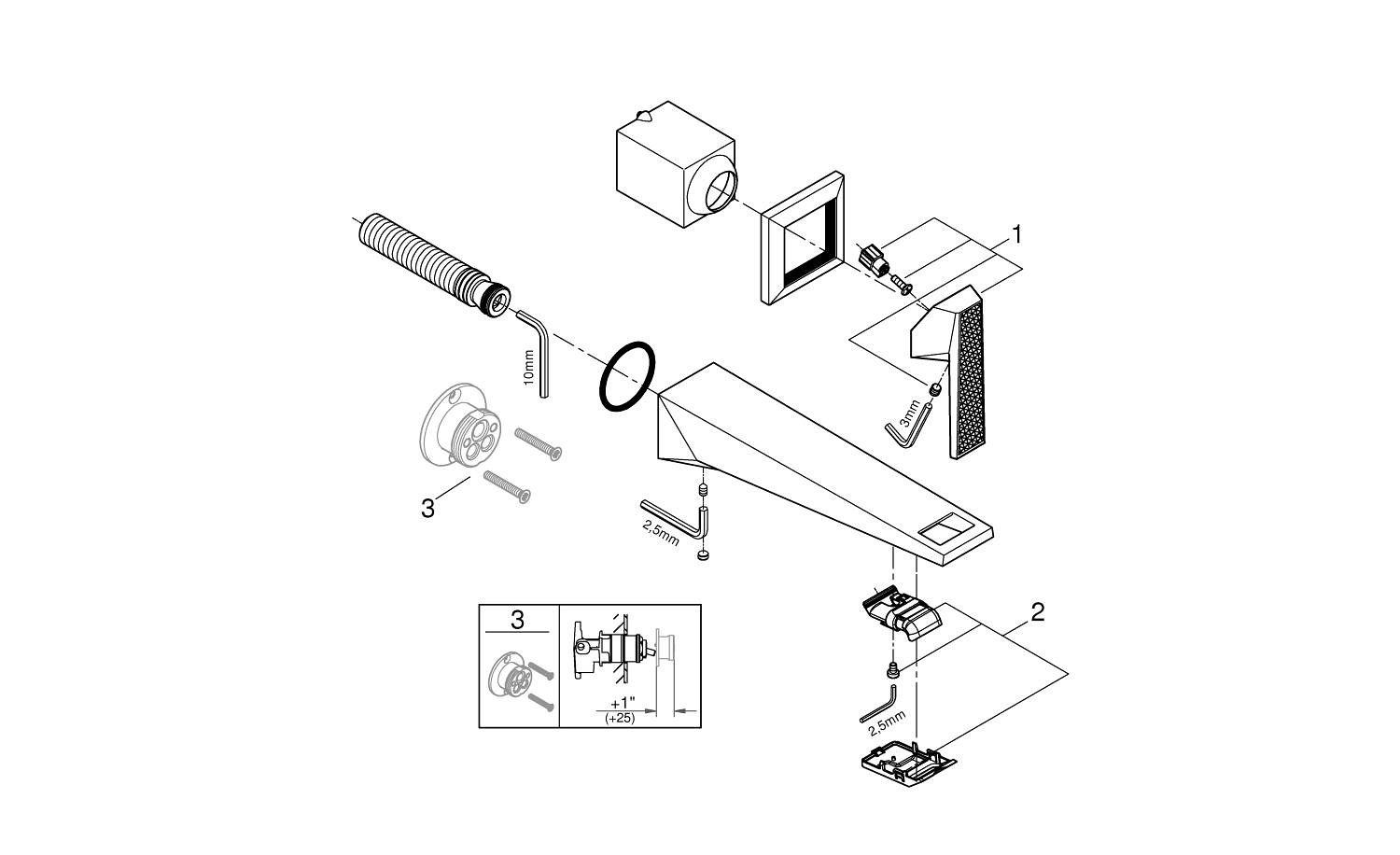 1

10mm

3mm

3

2,5mm

2

3

+1"
(+25)

2,5mm