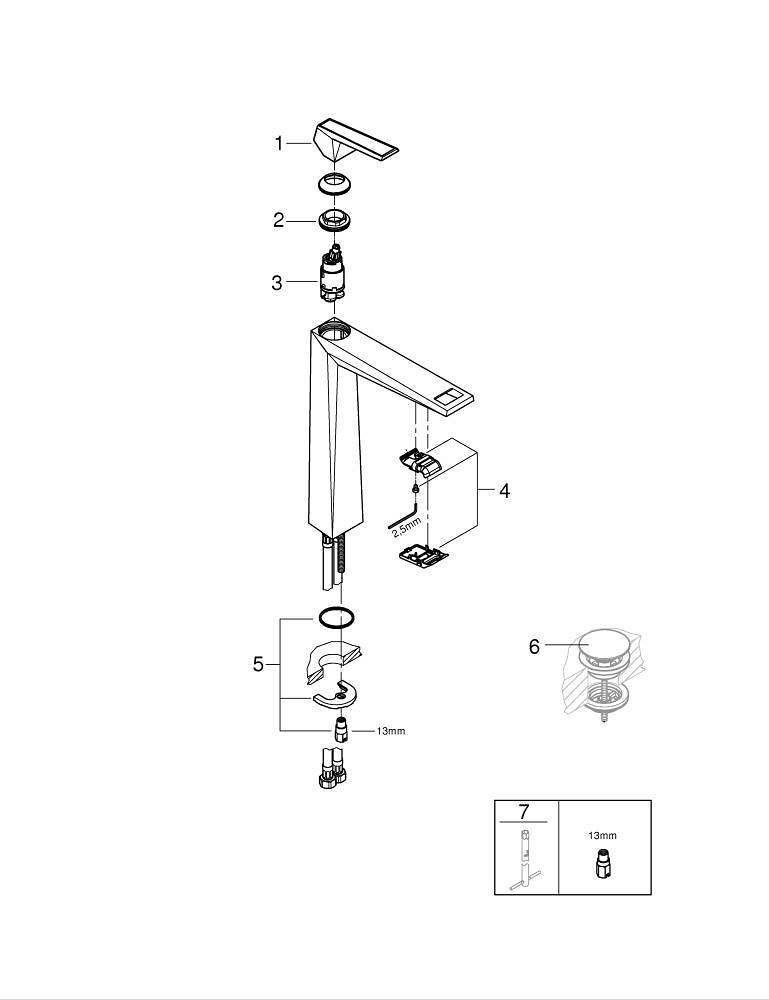 1
2
3
4
2,5mm
5
13mm
6
7
13mm