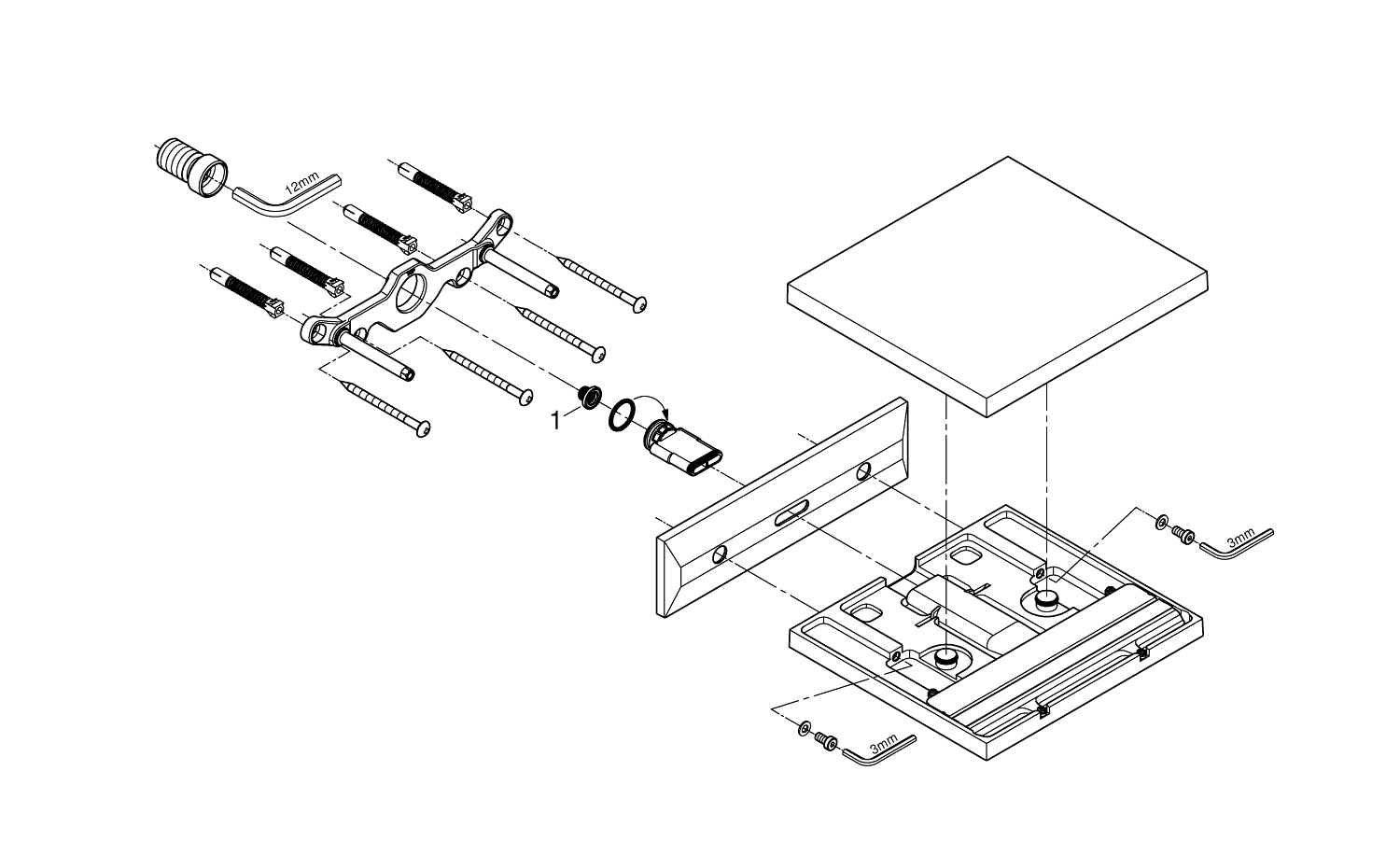 12mm

1

3mm

3mm