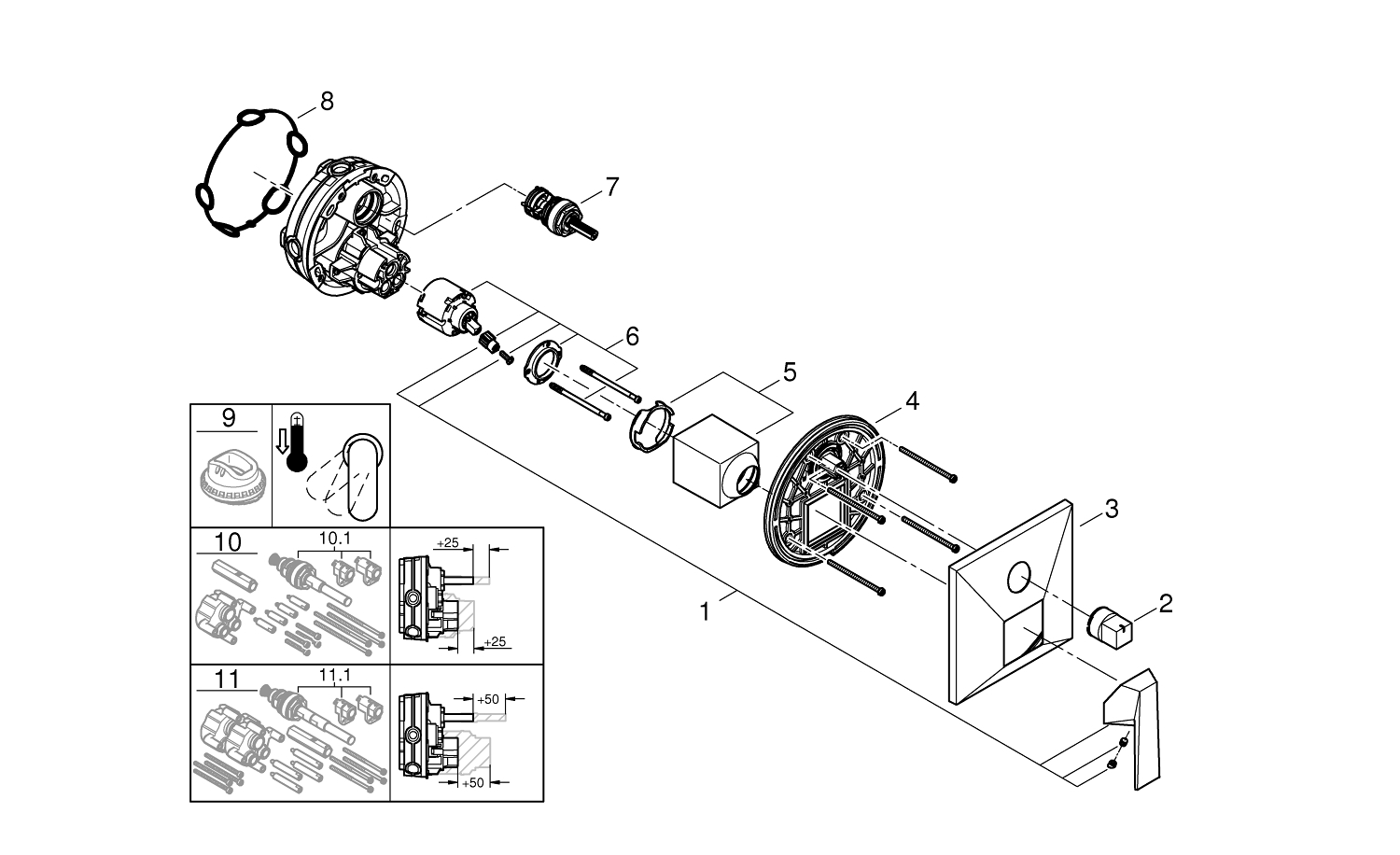 8
7
6
5
4
3
2
1
9
10
10.1
+25
+25
11
11.1
+50
+50