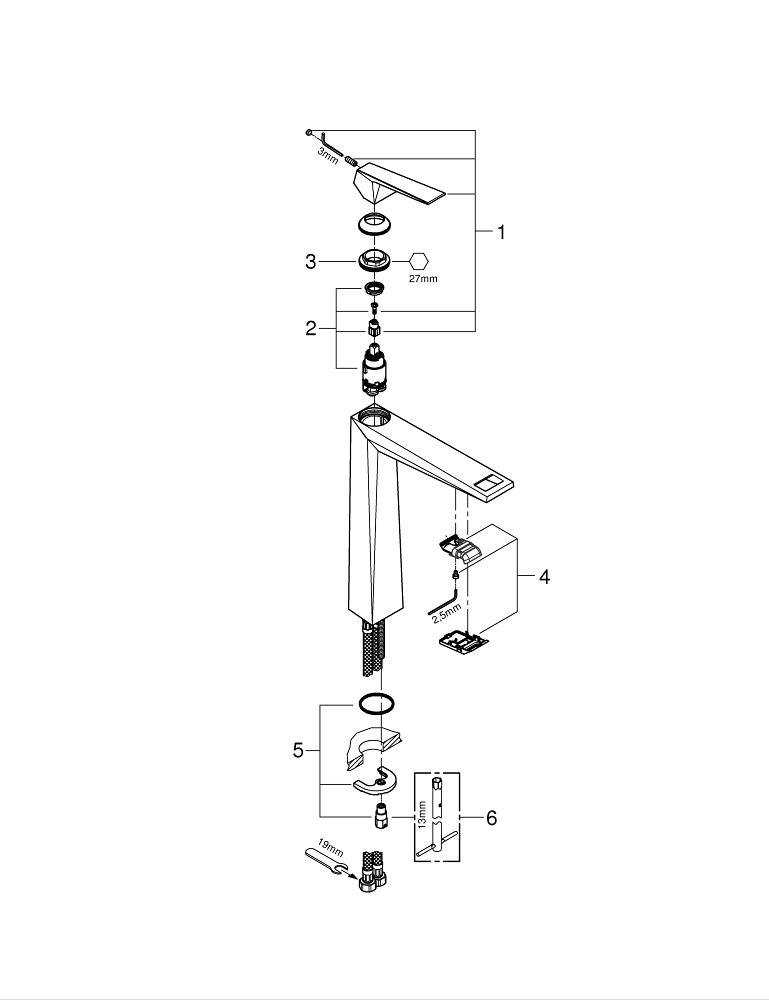 3mm
1
3
27mm
2
4
2,5mm
5
13mm
6
19mm