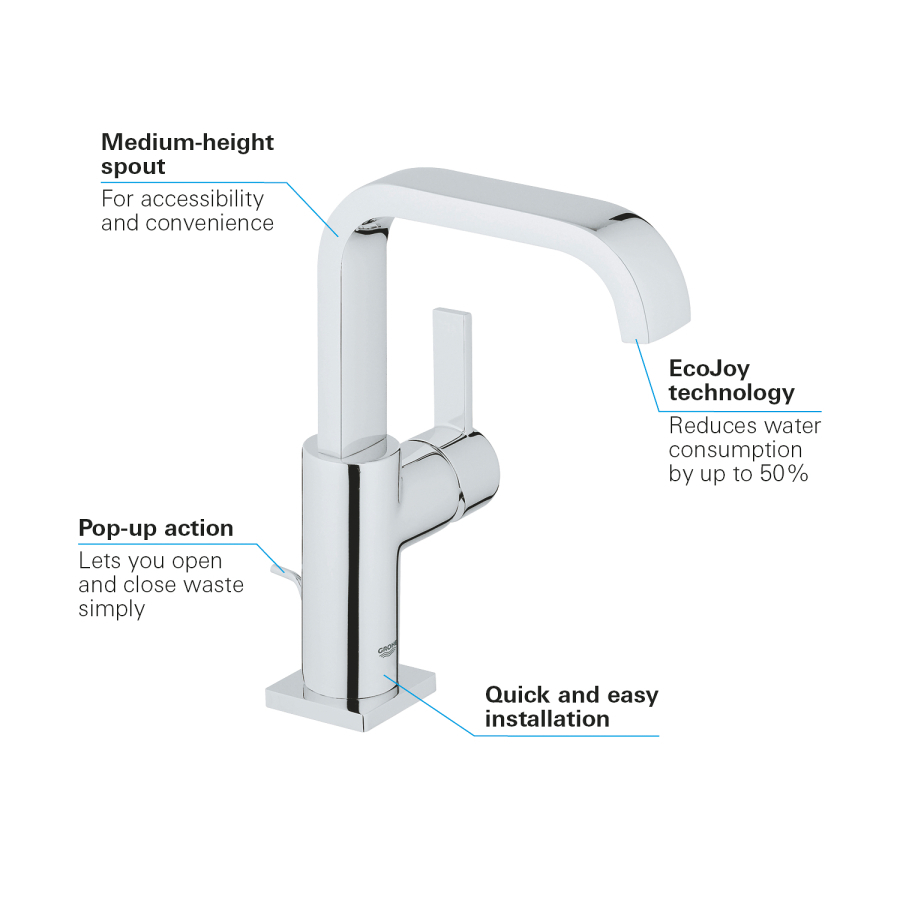 Medium-height spout
For accessibility and convenience

EcoJoy technology
Reduces water consumption by up to 50%

Pop-up action
Lets you open and close waste simply

GROHE

Quick and easy installation