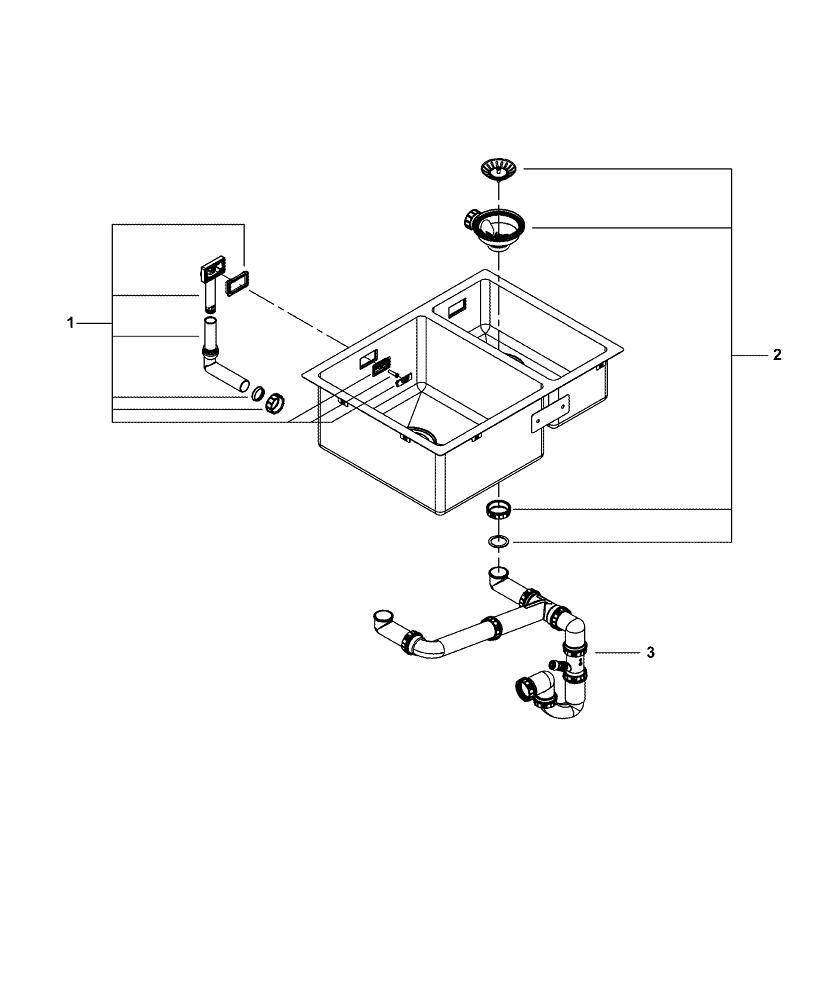 1
2
3