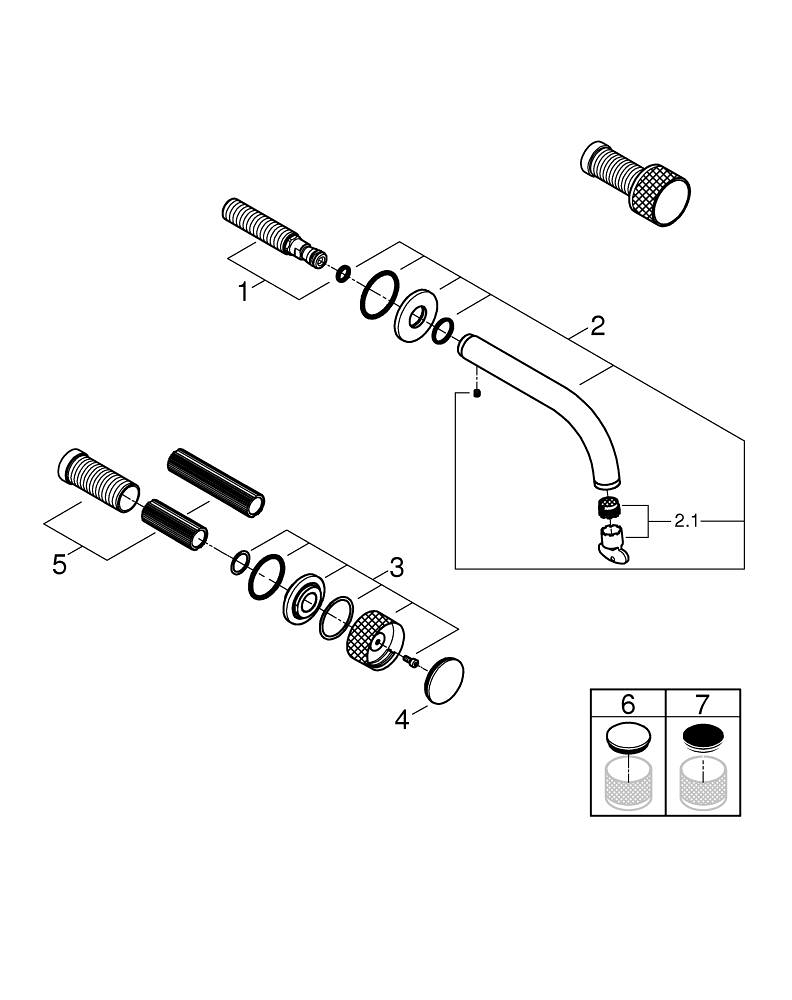 1
2
2.1
5
3
4
6
7