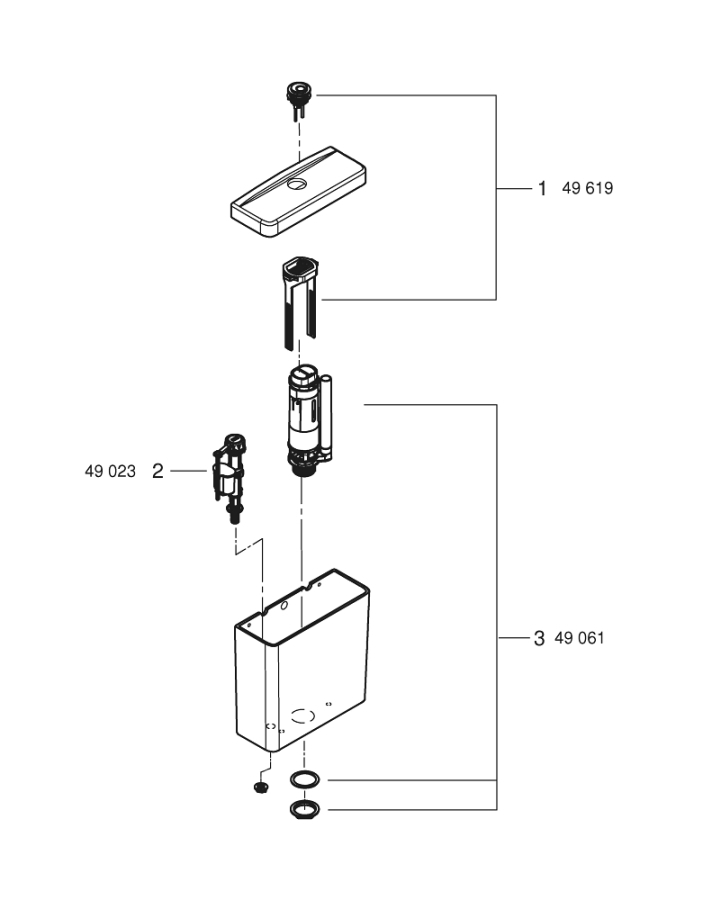 1 49 619

49 023 2

3 49 061