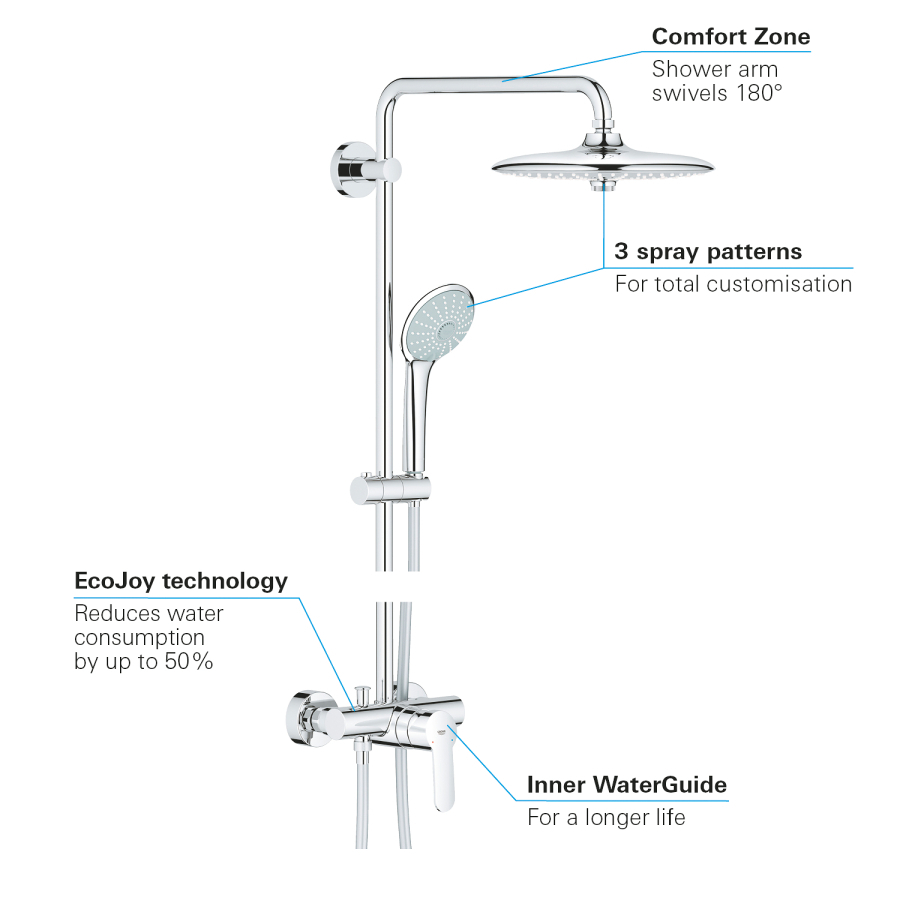 Comfort Zone
Shower arm swivels 180°

3 spray patterns
For total customisation

EcoJoy technology
Reduces water consumption by up to 50%

Inner WaterGuide
For a longer life